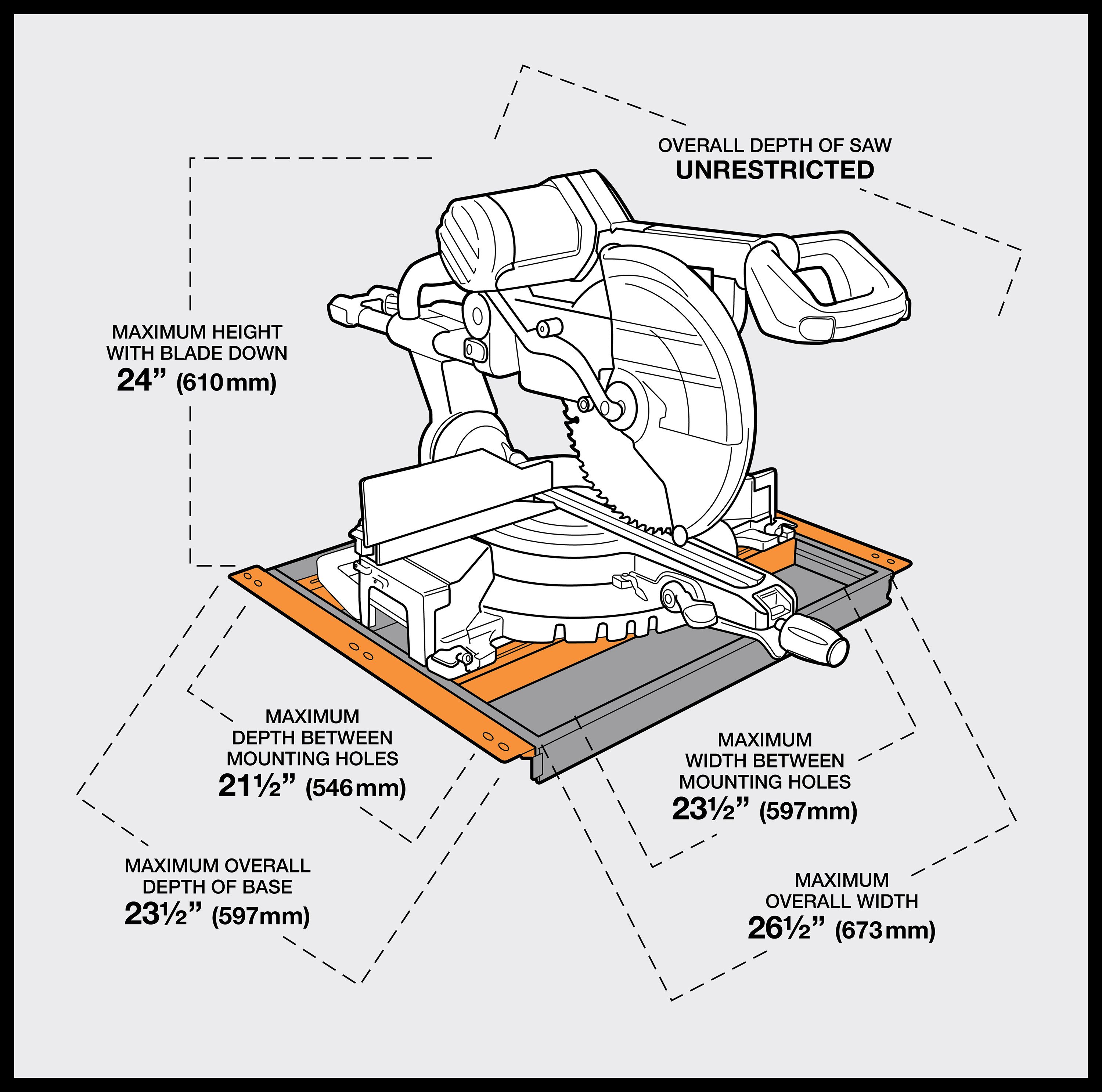 OVERALL DEPTH OF SAW
UNRESTRICTED

MAXIMUM HEIGHT
WITH BLADE DOWN
24” (610mm)

MAXIMUM
DEPTH BETWEEN
MOUNTING HOLES
21½” (546mm)

MAXIMUM
WIDTH BETWEEN
MOUNTING HOLES
23½” (597mm)

MAXIMUM OVERALL
DEPTH OF BASE
23½” (597mm)

MAXIMUM
OVERALL WIDTH
26½” (673mm)