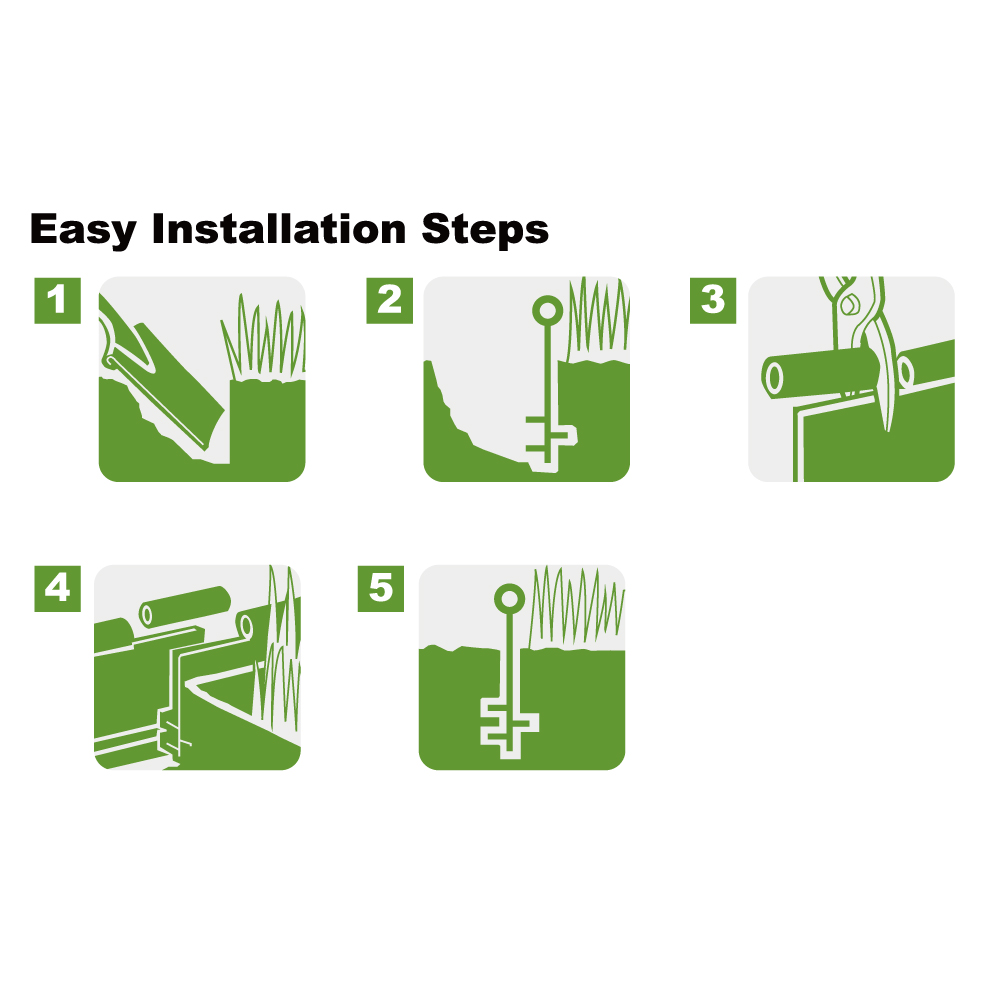 Easy Installation Steps

1

2

3

4

5