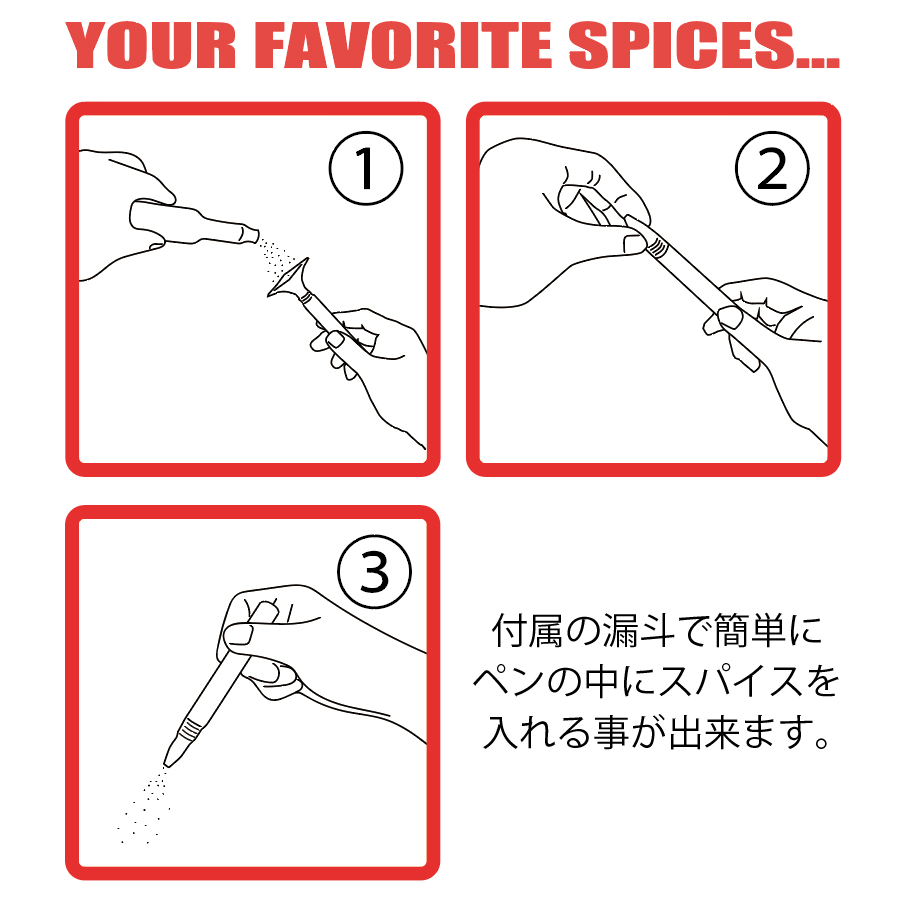 YOUR FAVORITE SPICES...

1

2

3

付属の漏斗で簡単にペンの中にスパイスを入れる事が出来ます。