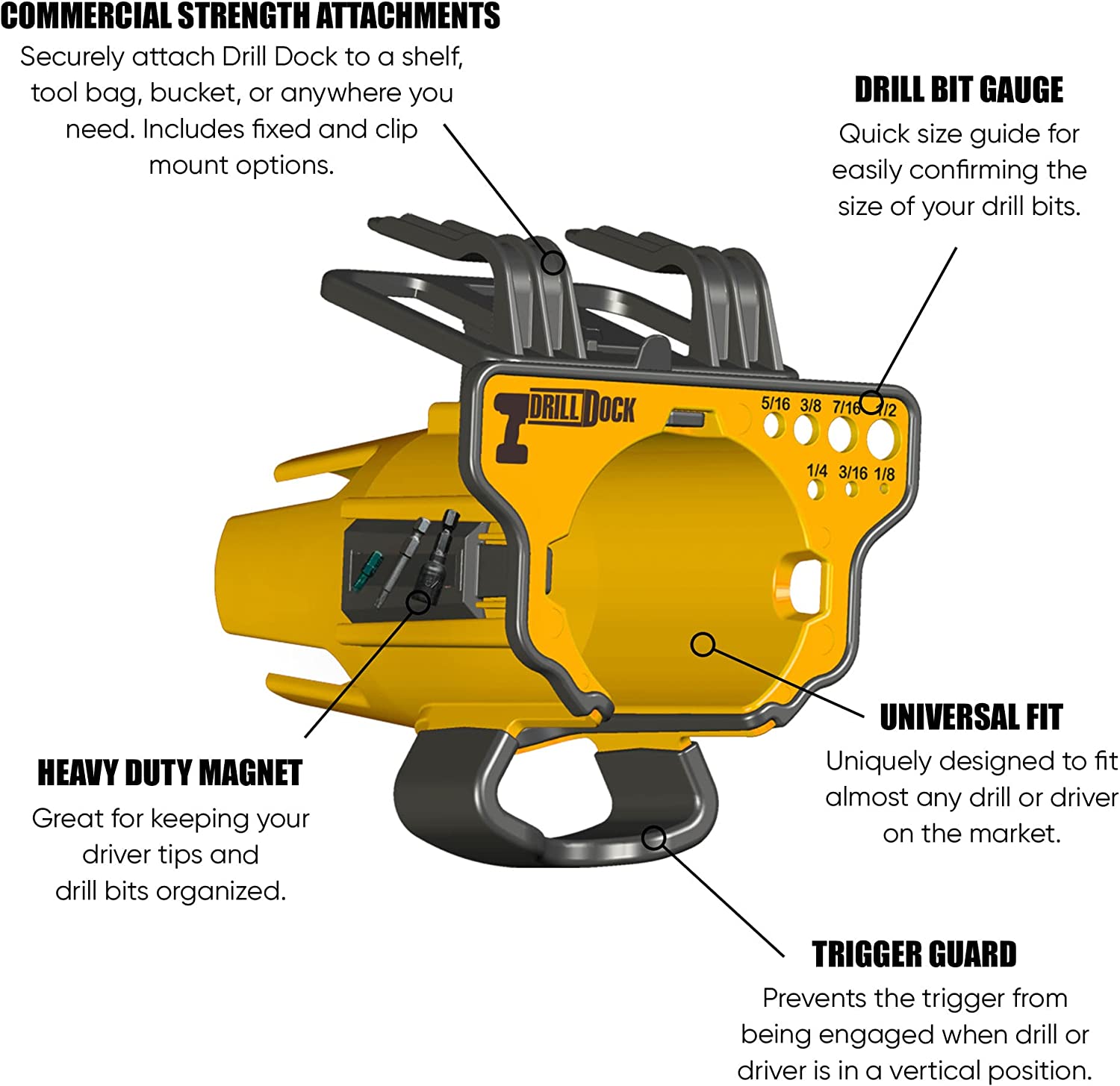 COMMERCIAL STRENGTH ATTACHMENTS
Securely attach Drill Dock to a shelf, tool bag, bucket, or anywhere you need. Includes fixed and clip mount options.

DRILL BIT GAUGE
Quick size guide for easily confirming the size of your drill bits.

DRILL DOCK

5/16 3/8 7/16 1/2
1/4 3/16 1/8

HEAVY DUTY MAGNET
Great for keeping your driver tips and drill bits organized.

UNIVERSAL FIT
Uniquely designed to fit almost any drill or driver on the market.

TRIGGER GUARD
Prevents the trigger from being engaged when drill or driver is in a vertical position.